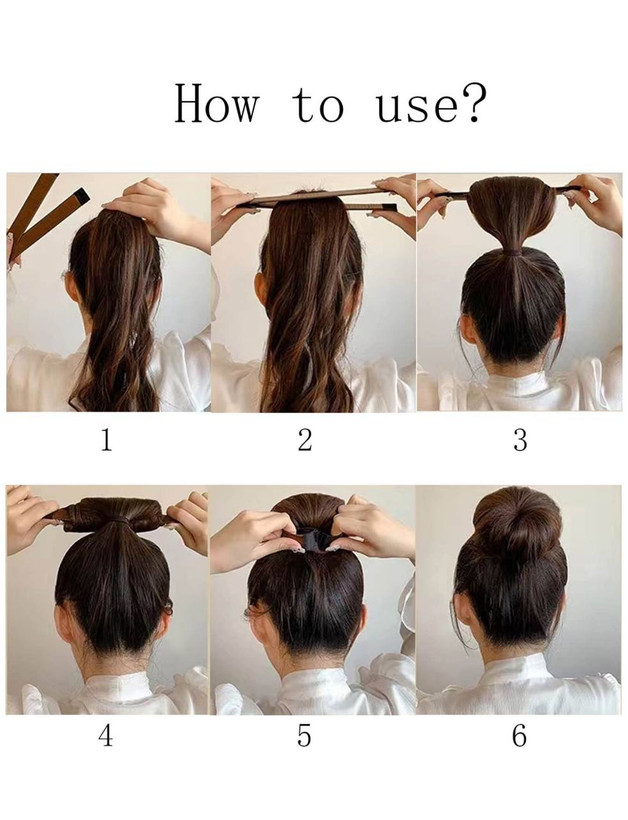 How to use?

1

2

3

4

5

6